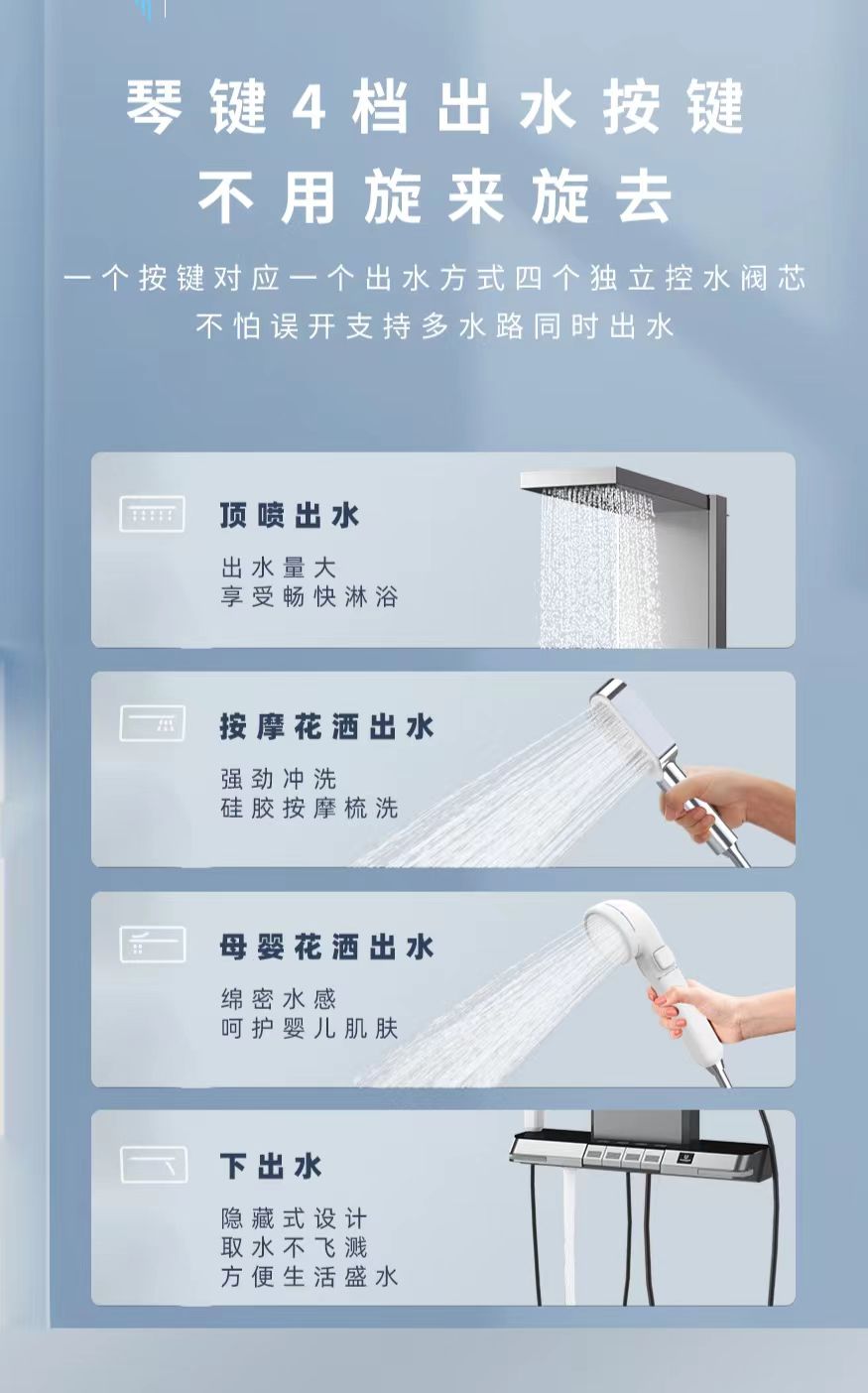 琴键4档出水按键
不用旋来旋去

一个按键对应一个出水方式四个独立控水阀芯
不怕误开支持多水路同时出水

顶喷出水

出水量大
享受畅快淋浴

按摩花洒出水

强劲冲洗
硅胶按摩梳洗

母婴花洒出水

绵密水感
呵护婴儿肌肤

下出水

隐藏式设计
取水不飞溅
方便生活盛水